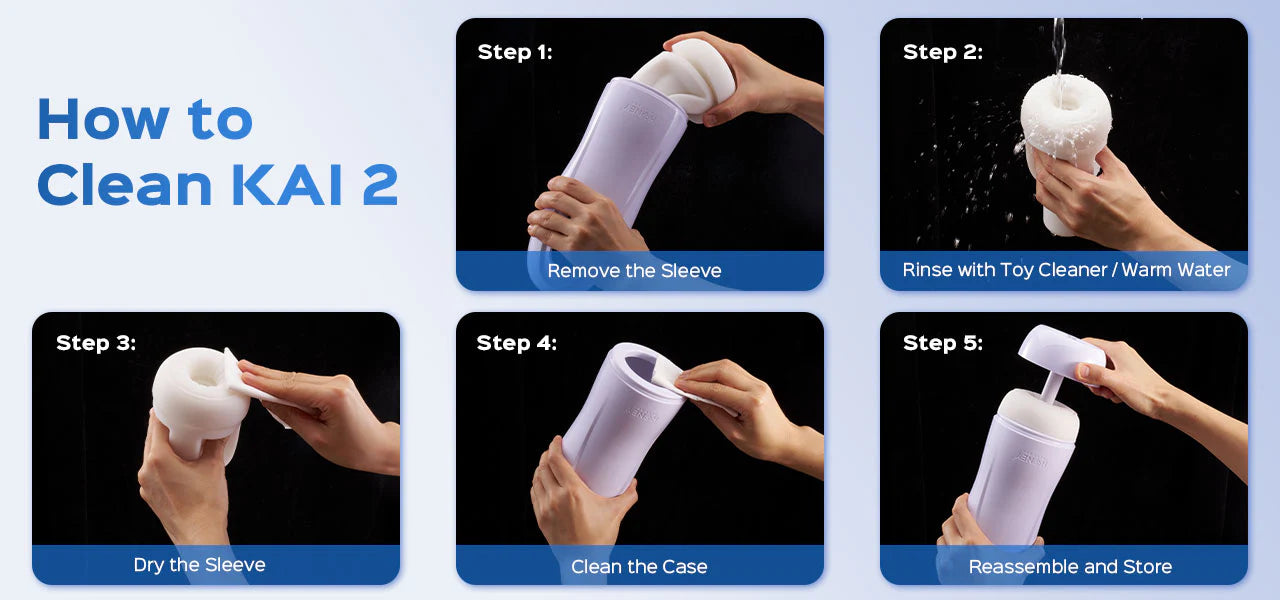 How to Clean KAI 2

Step 1:

Remove the Sleeve

Step 2:

Rinse with Toy Cleaner / Warm Water

Step 3:

Dry the Sleeve

Step 4:

Clean the Case

Step 5:

Reassemble and Store