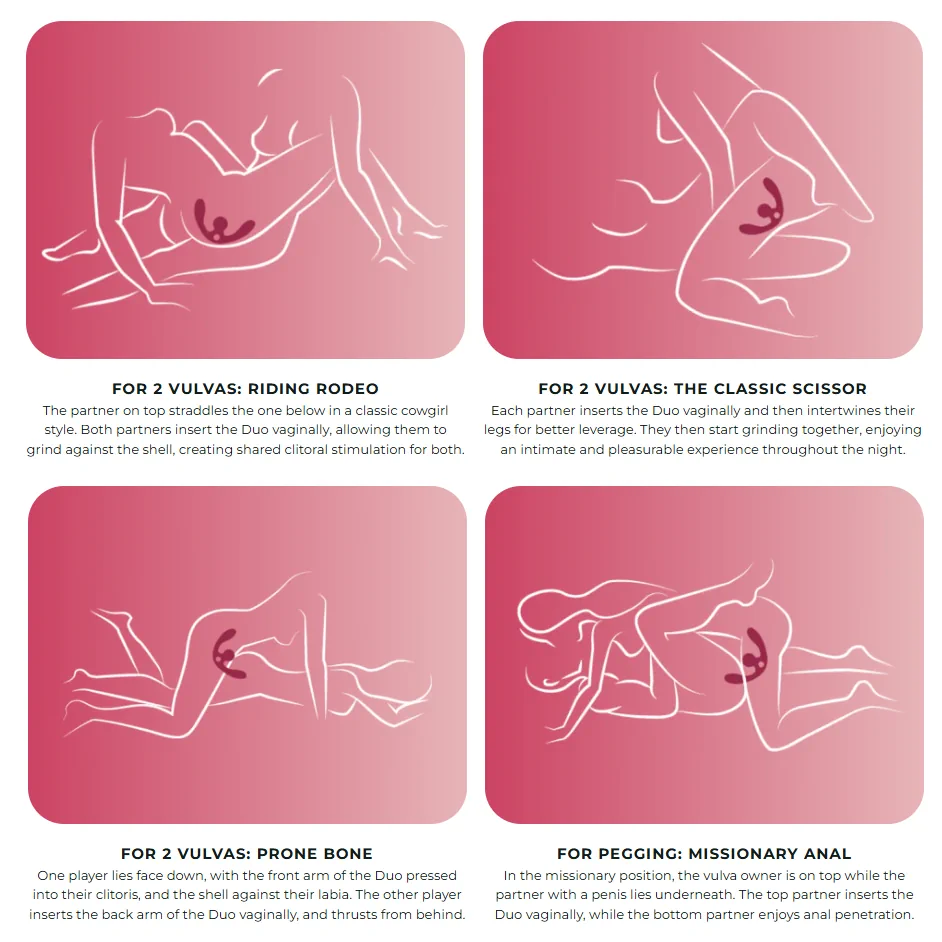 FOR 2 VULVAS: RIDING RODEO

The partner on top straddles the one below in a classic cowgirl style. Both partners insert the Duo vaginally, allowing them to grind against the shell, creating shared clitoral stimulation for both.

FOR 2 VULVAS: THE CLASSIC SCISSOR

Each partner inserts the Duo vaginally and then intertwines their legs for better leverage. They then start grinding together, enjoying an intimate and pleasurable experience throughout the night.

FOR 2 VULVAS: PRONE BONE

One player lies face down, with the front arm of the Duo pressed into their clitoris, and the shell against their labia. The other player inserts the back arm of the Duo vaginally, and thrusts from behind.

FOR PEGGING: MISSIONARY ANAL

In the missionary position, the vulva owner is on top while the partner with a penis lies underneath. The top partner inserts the Duo vaginally, while the bottom partner enjoys anal penetration.