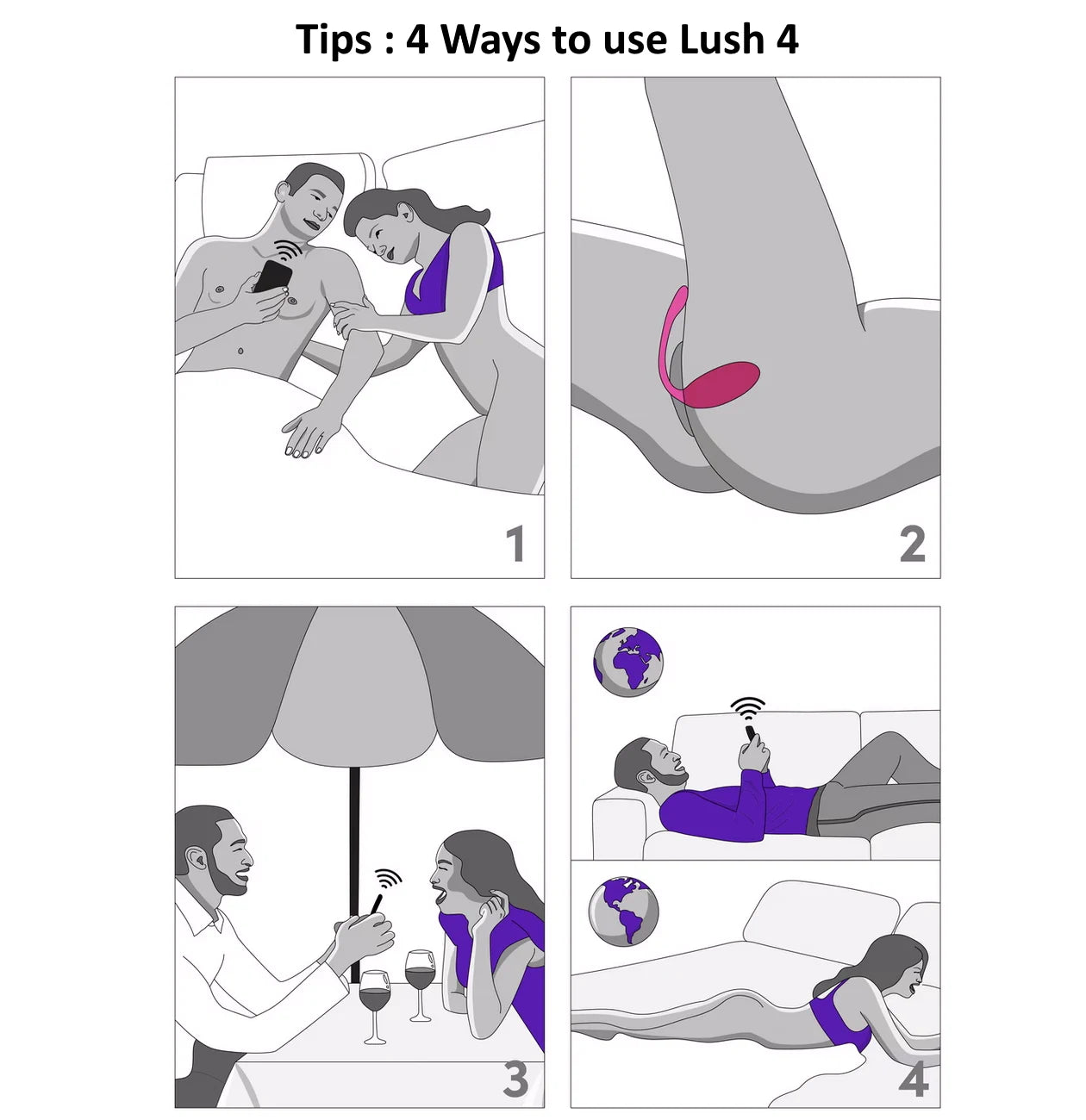 Tips : 4 Ways to use Lush 4

1

2

3

4