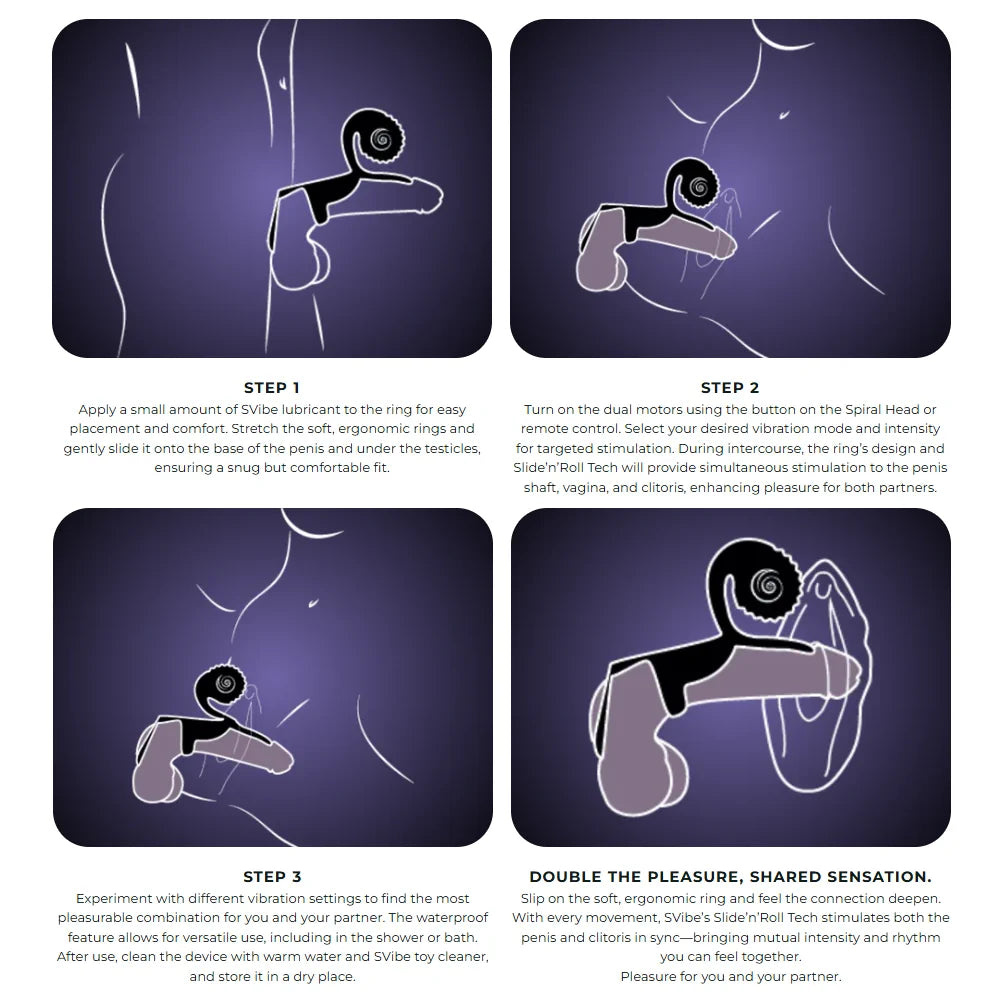 STEP 1
Apply a small amount of SVibe lubricant to the ring for easy placement and comfort. Stretch the soft, ergonomic rings and gently slide it onto the base of the penis and under the testicles, ensuring a snug but comfortable fit.

STEP 2
Turn on the dual motors using the button on the Spiral Head or remote control. Select your desired vibration mode and intensity for targeted stimulation. During intercourse, the ring's design and Slide'n'Roll Tech will provide simultaneous stimulation to the penis shaft, vagina, and clitoris, enhancing pleasure for both partners.

STEP 3
Experiment with different vibration settings to find the most pleasurable combination for you and your partner. The waterproof feature allows for versatile use, including in the shower or bath. After use, clean the device with warm water and SVibe toy cleaner, and store it in a dry place.

DOUBLE THE PLEASURE, SHARED SENSATION.
Slip on the soft, ergonomic ring and feel the connection deepen. With every movement, SVibe's Slide'n'Roll Tech stimulates both the penis and clitoris in sync—bringing mutual intensity and rhythm you can feel together.
Pleasure for you and your partner.