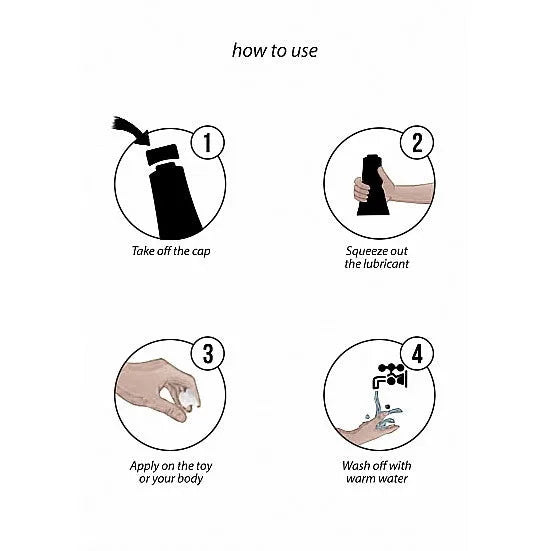 how to use

1
Take off the cap

2
Squeeze out the lubricant

3
Apply on the toy or your body

4
Wash off with warm water